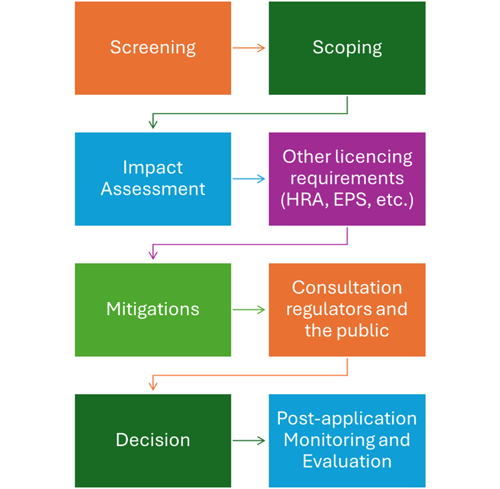 Screening

Scoping

Impact Assessment

Other licencing requirements (HRA, EPS, etc.)

Mitigations

Consultation regulators and the public

Decision

Post-application Monitoring and Evaluation